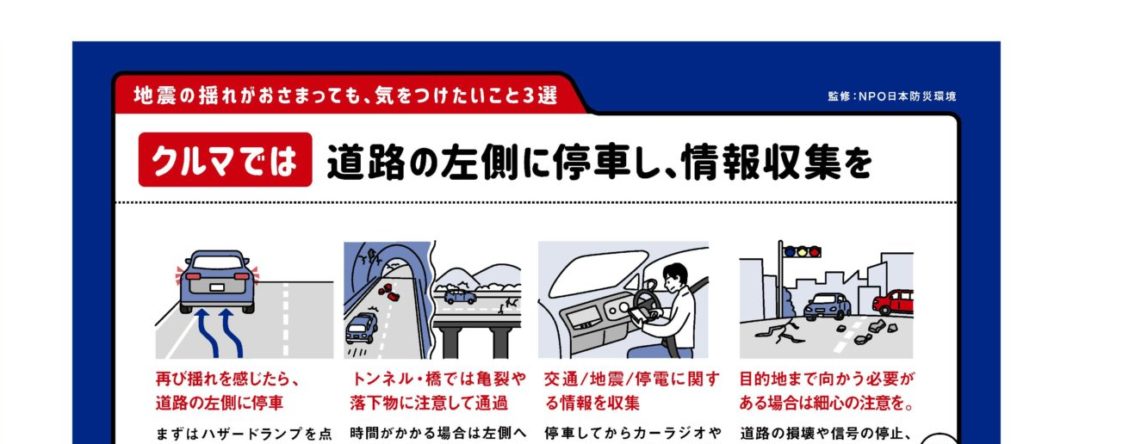 地震の揺れがおさまっても、気をつけたいこと3選

監修：NPO日本防災環境

クルマでは 道路の左側に停車し、情報収集を

再び揺れを感じたら、道路の左側に停車

まずはハザードランプを点

トンネル・橋では亀裂や落下物に注意して通過

時間がかかる場合は左側へ

交通/地震/停電に関する情報を収集

停車してからカーラジオや

目的地まで向かう必要がある場合は細心の注意を。

道路の損壊や信号の停止、